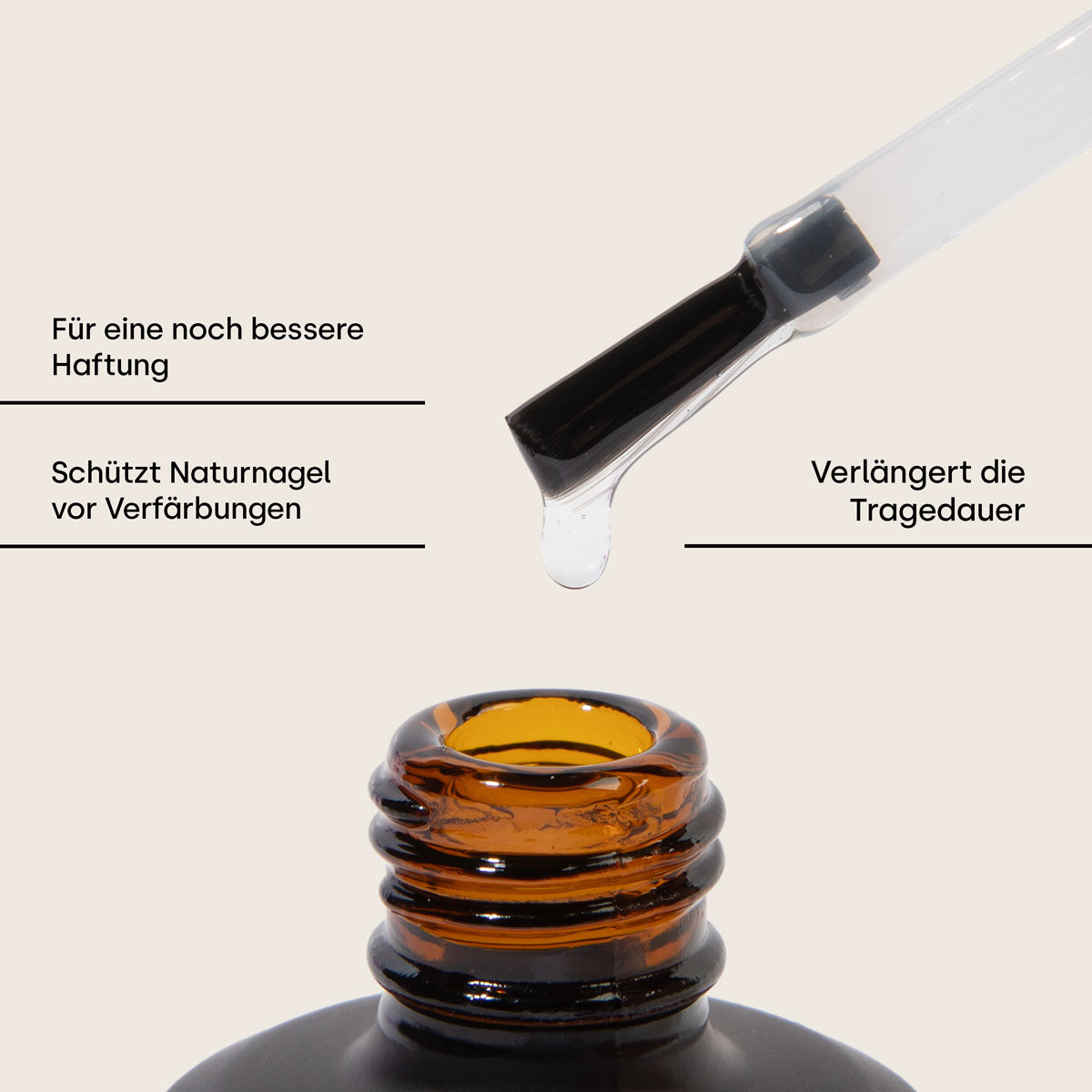 Für eine noch bessere Haftung

Schützt Naturnagel vor Verfärbungen

Verlängert die Tragedauer